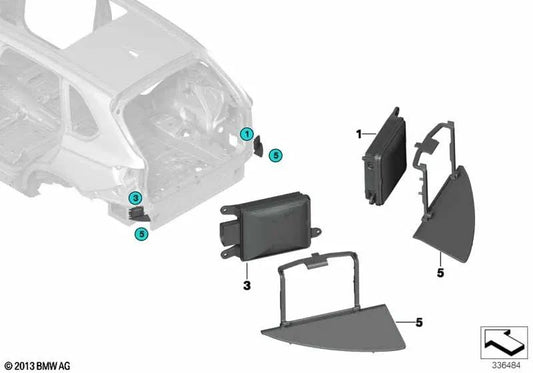 1
5
3
5
1
5
3
5
© 2013 BMW AG
336484