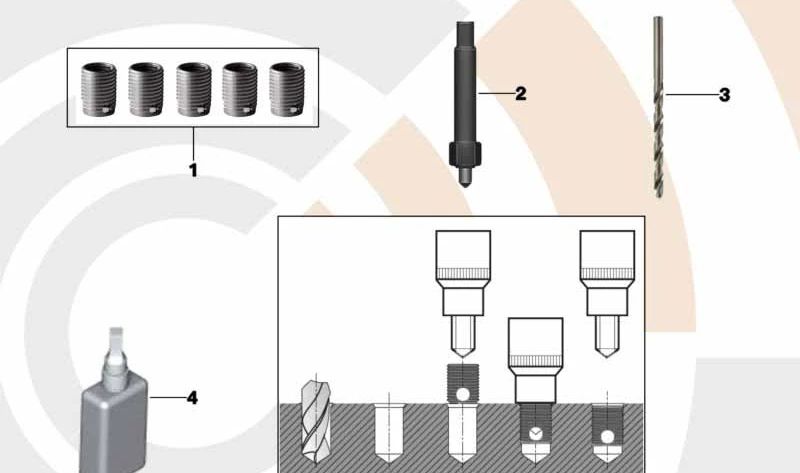 1
2
3
4