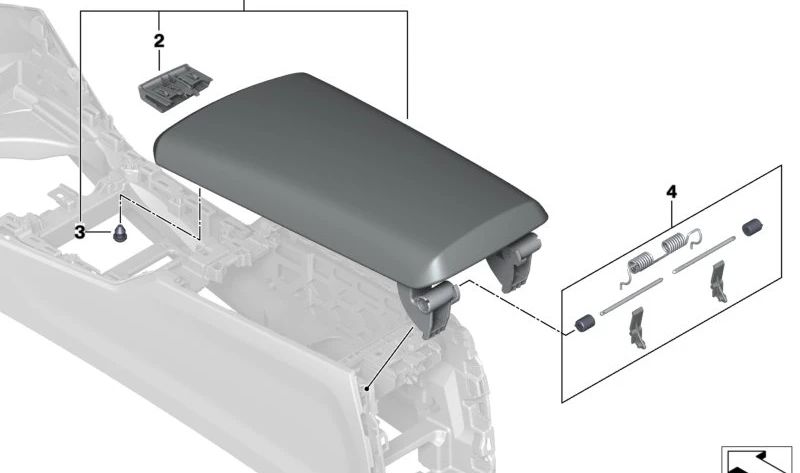 2
3
4