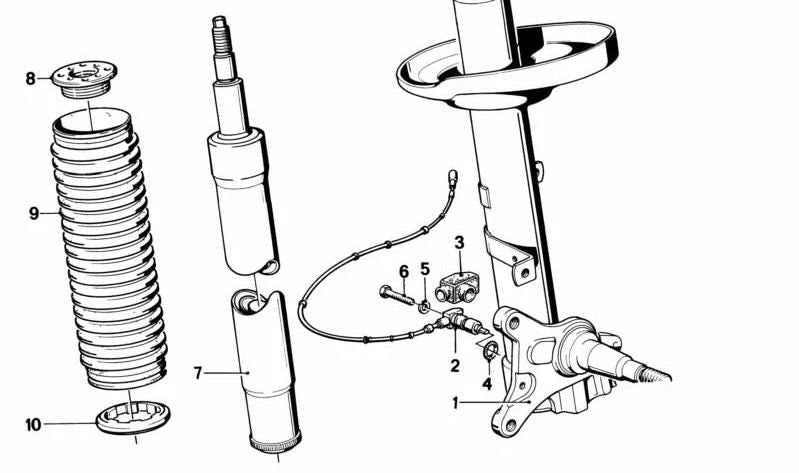 8
9
10
7
6
5
3
2
4
1