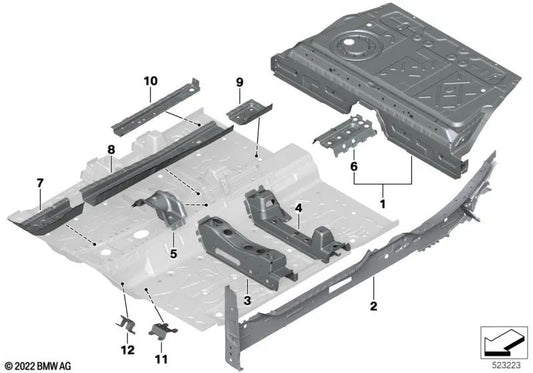 10
9
8
7
6
1
4
5
3
2
12
11
© 2022 BMW AG
523223