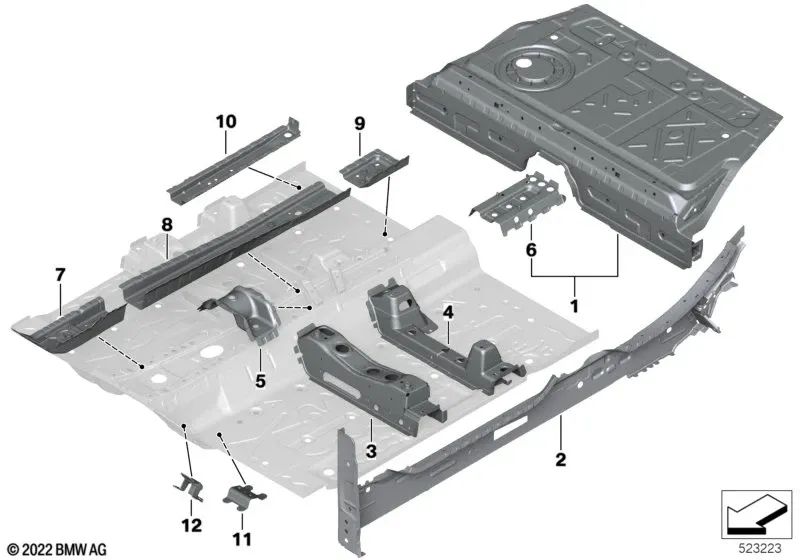 10
9
8
7
6
1
4
5
3
2
12
11
© 2022 BMW AG
523223