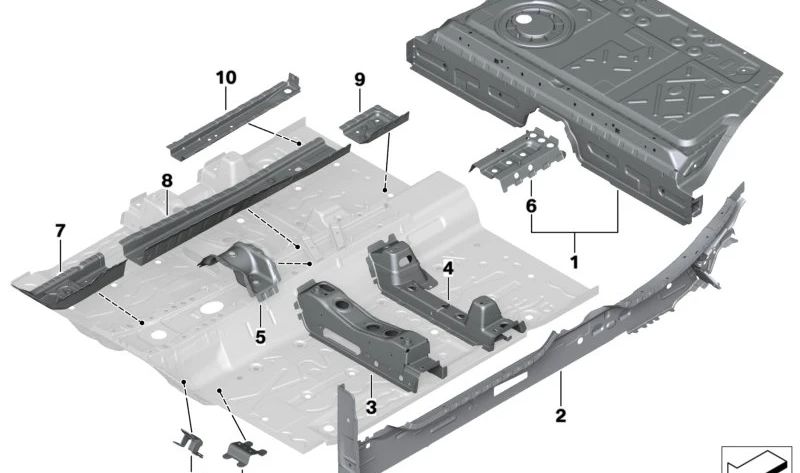 10
9
8
7
6
1
4
5
3
2