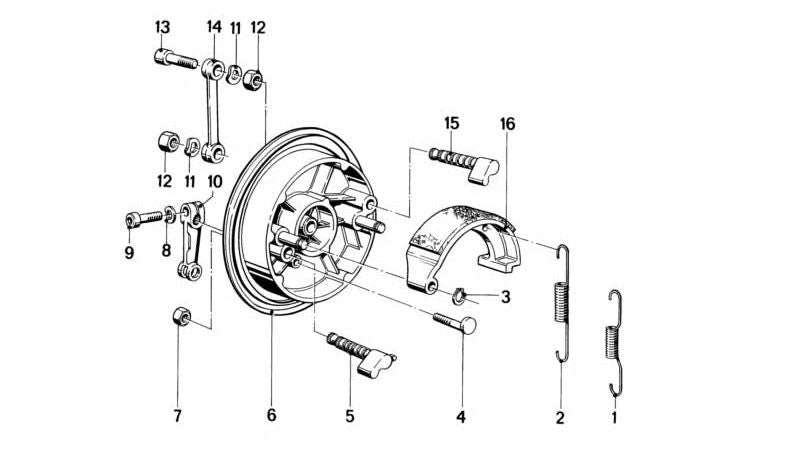 13
14
11
12
15
16
12
11
10
9
8
3
7
6
5
4
2
1