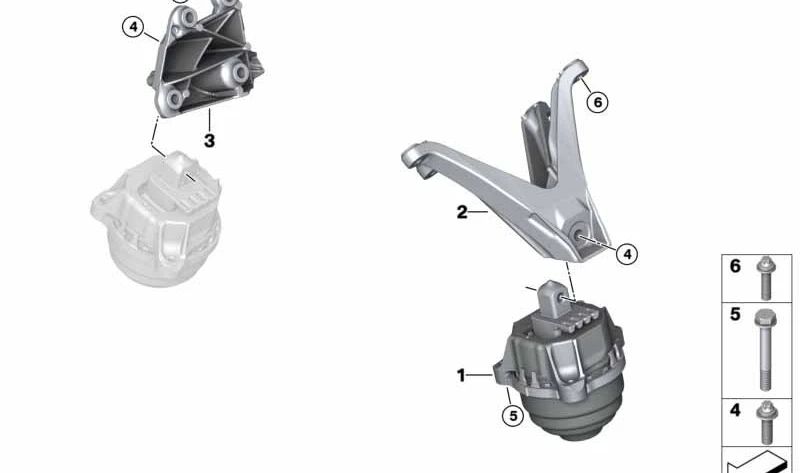 4
3
6
2
4
1
5
6
5
4