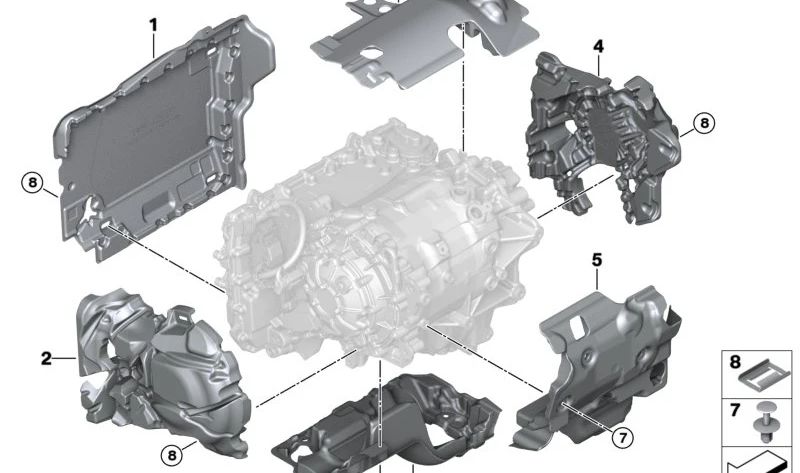 1
4
8
8
5
2
8
7
8
7