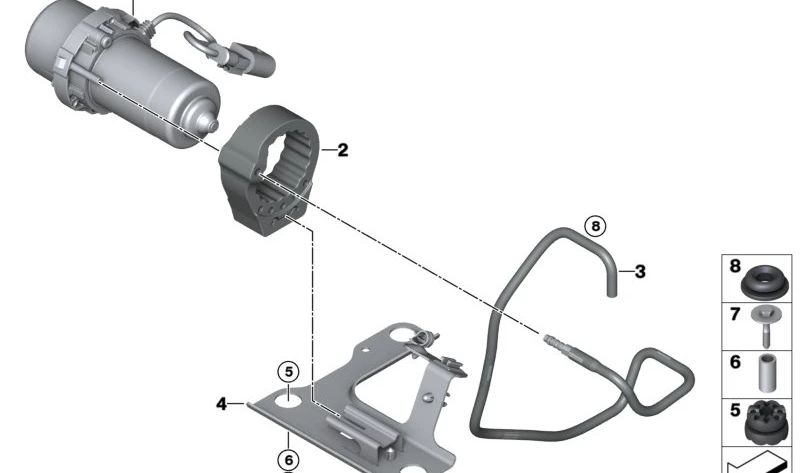 2
8
3
5
4
6
8
7
6
5