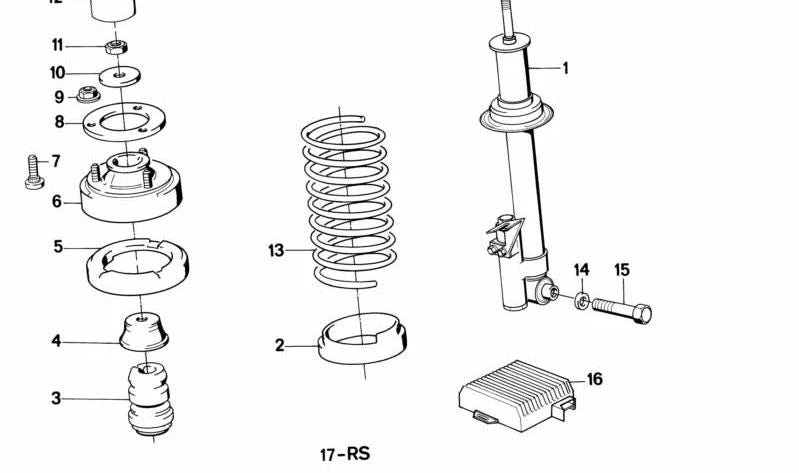 12
11
10
9
8
7
6
5
4
3
13
2
1
14
15
16
17-RS