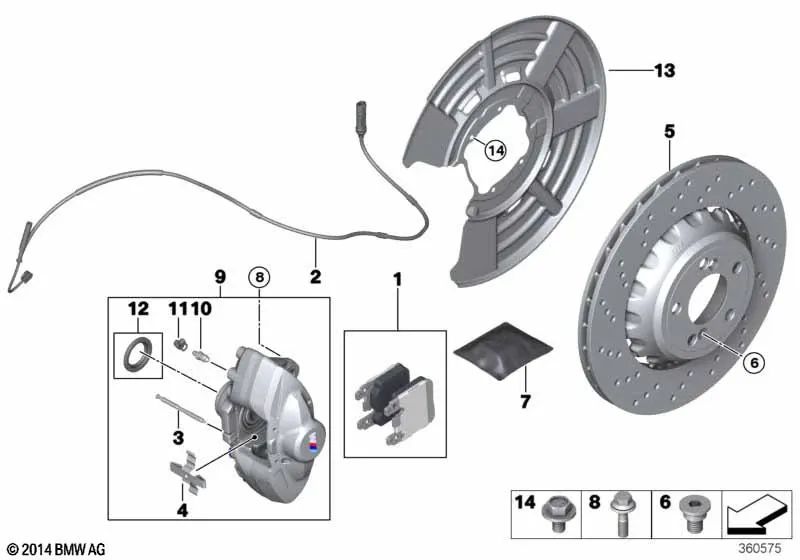 13
14
5
2
9
8
1
12
11
10
6
7
3
4
14
8
6
© 2014 BMW AG
360575