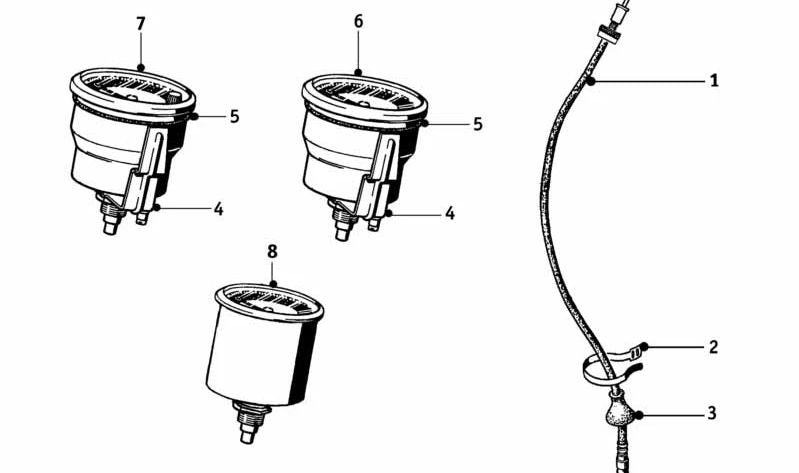 7
6
1
5
5
4
4
8
2
3