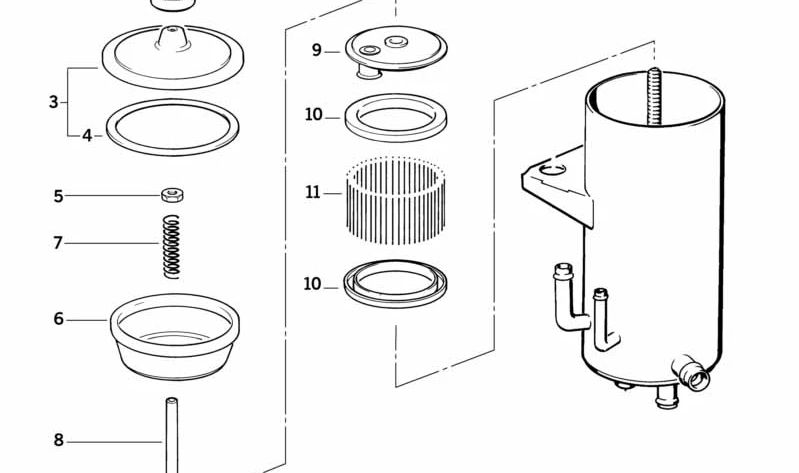 3
4
5
7
6
8
9
10
11
10