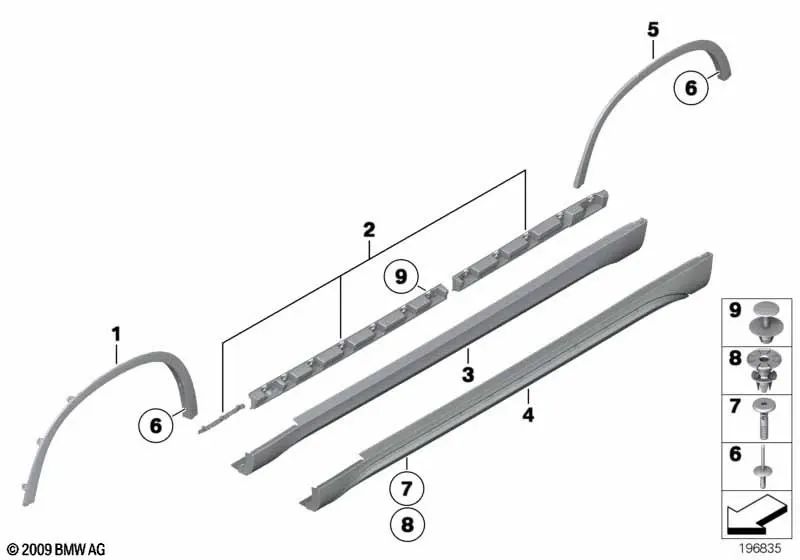 5
6
2
9
1
6
3
4
7
8
9
8
7
6
© 2009 BMW AG
196835