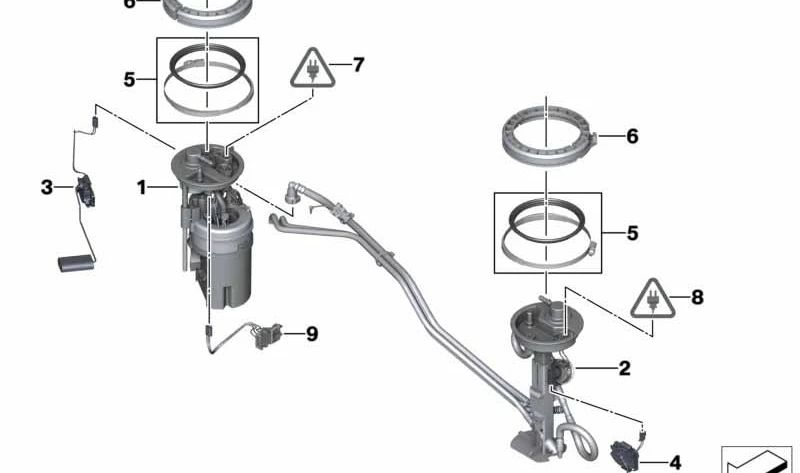 6
5
7
3
1
6
5
8
9
2
4