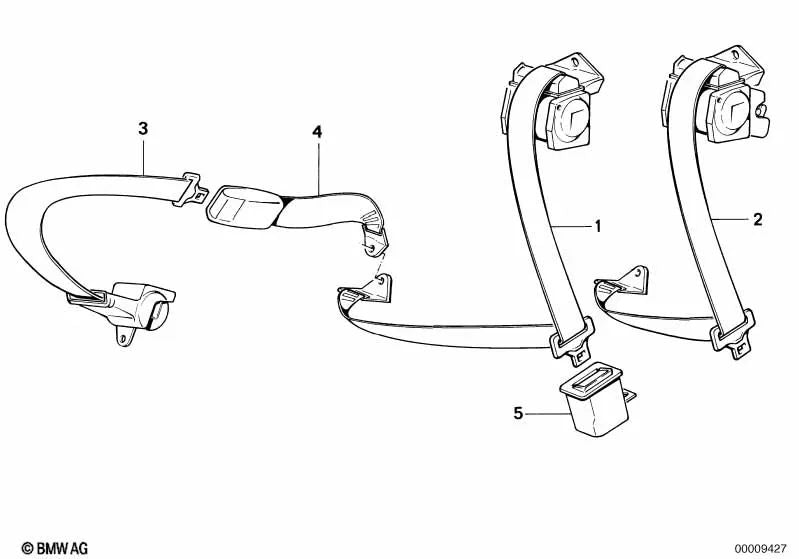 3
4
1
2
5
© BMW AG
00009427