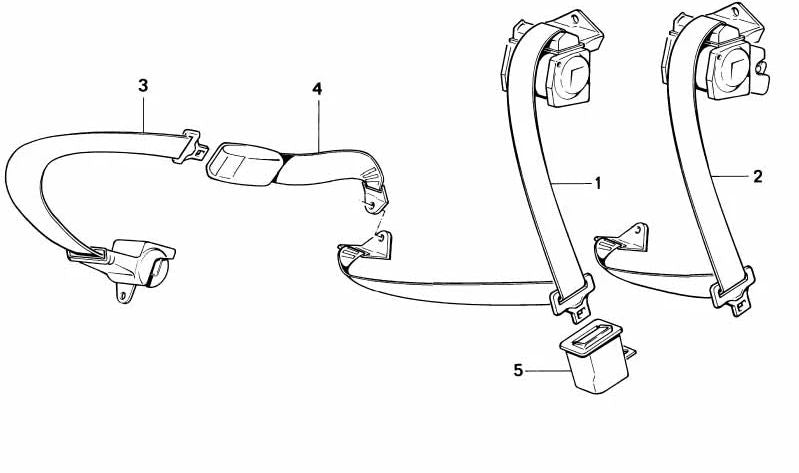 3
4
1
2
5