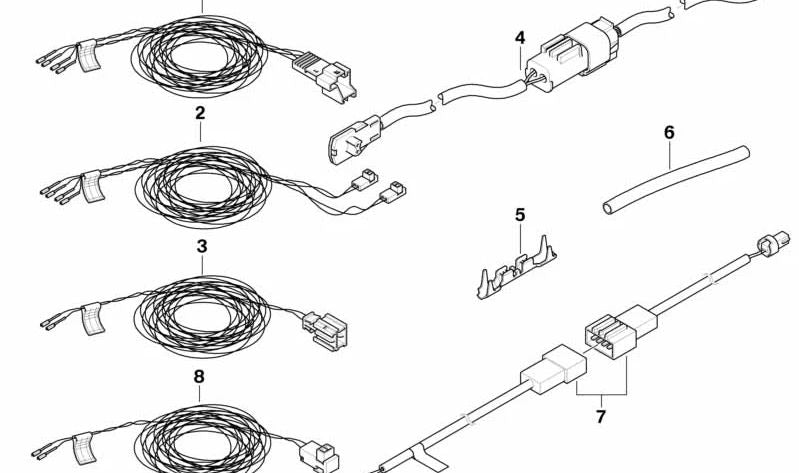 4
2
6
5
3
8
7