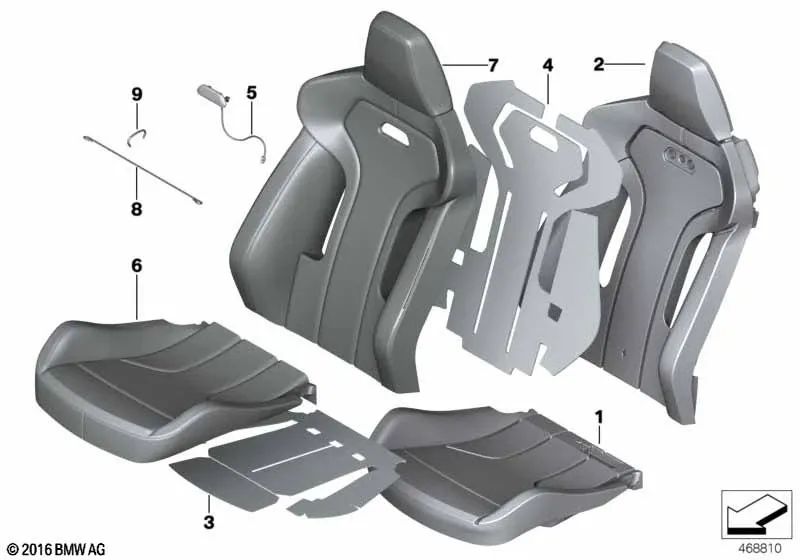 9
5
7
4
2
8
6
1
3
© 2016 BMW AG
468810