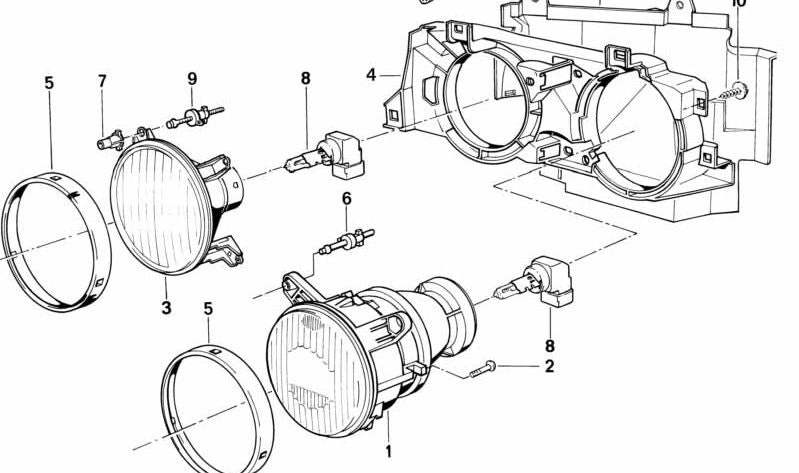 10
5
7
9
8
4
6
3
5
8
2
1