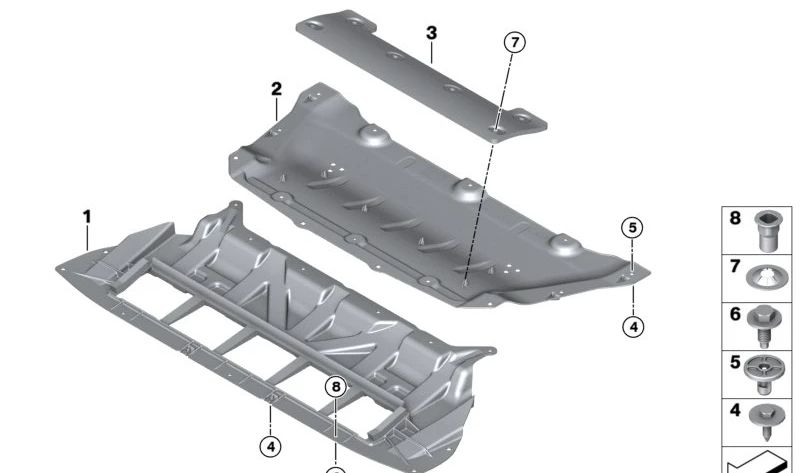 3
7
2
1
5
4
8
4
8
7
6
5
4