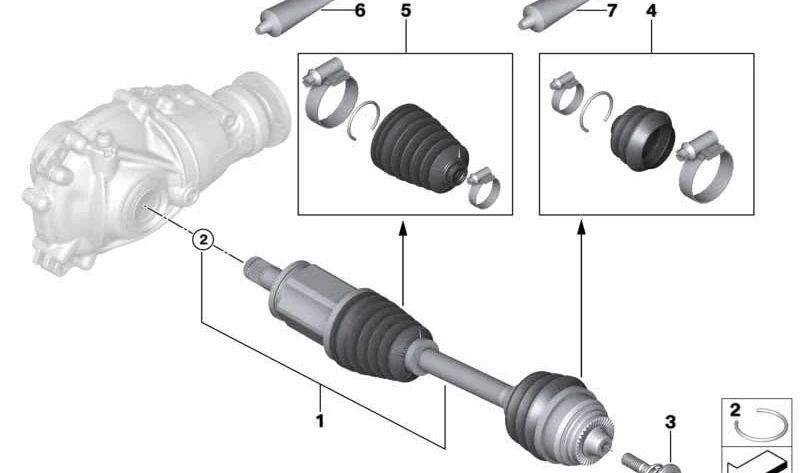 6
5
7
4
2
1
3
2