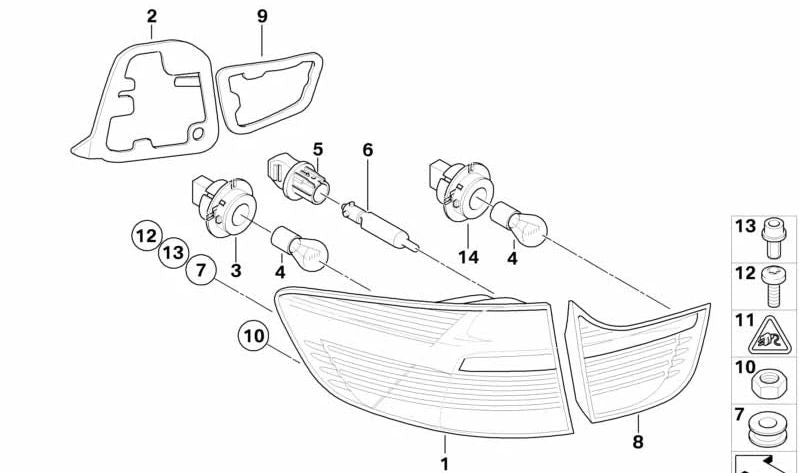 2
9
5
6
12
13
7
3
4
14
4
10
1
8
13
12
11
10
7