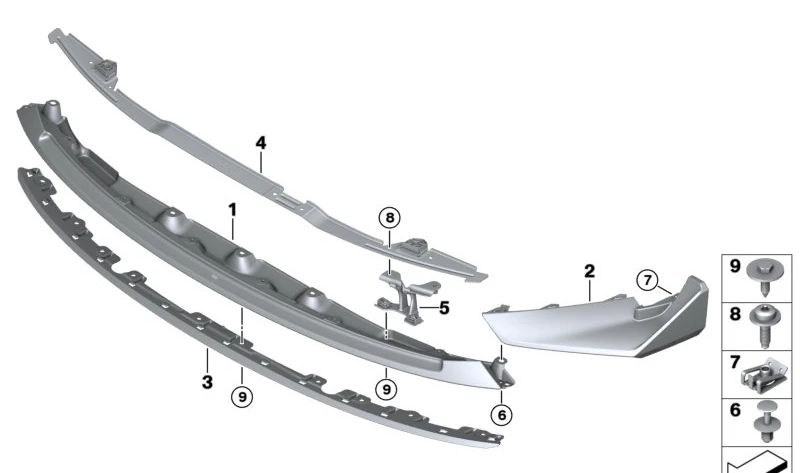 4
1
8
2
7
5
3
9
9
6
9
8
7
6