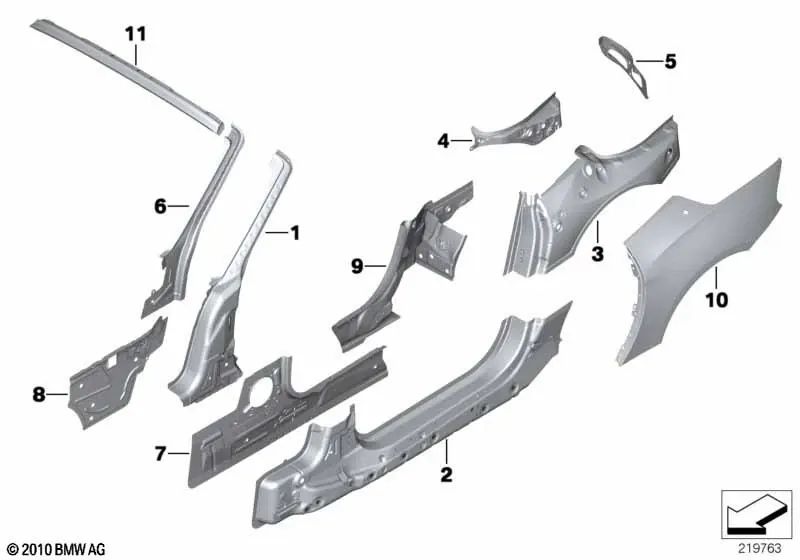 11
5
4
6
1
9
3
10
8
7
2
© 2010 BMW AG
219763