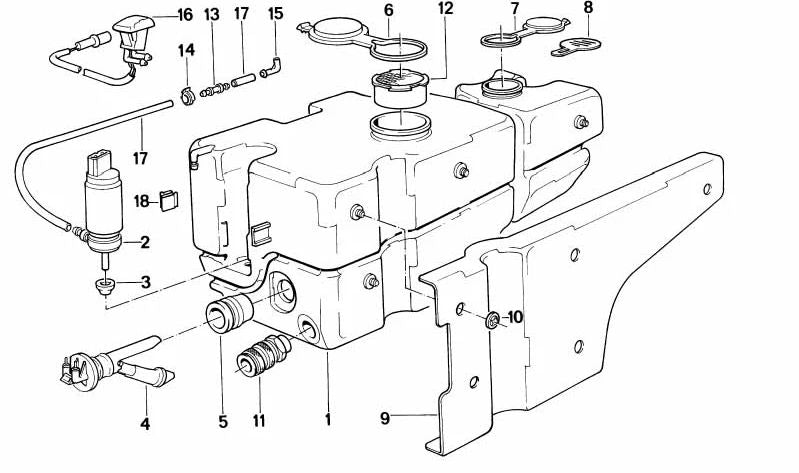 16
13
17
15
6
12
7
8
14
17
18
2
3
10
4
5
11
1
9