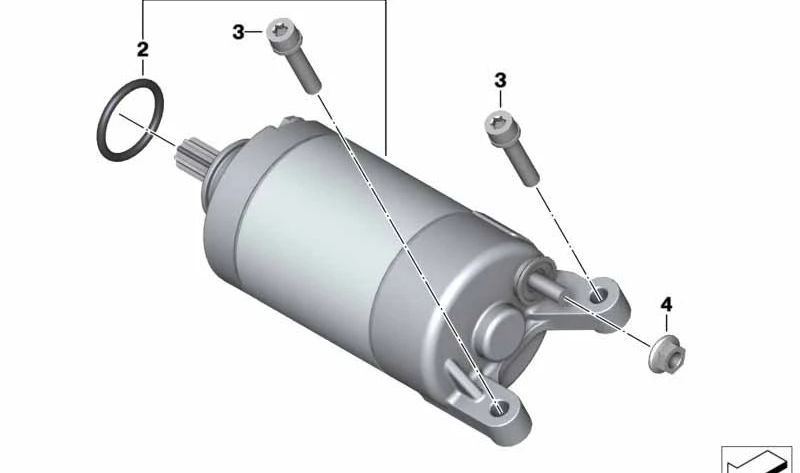 2
3
3
4