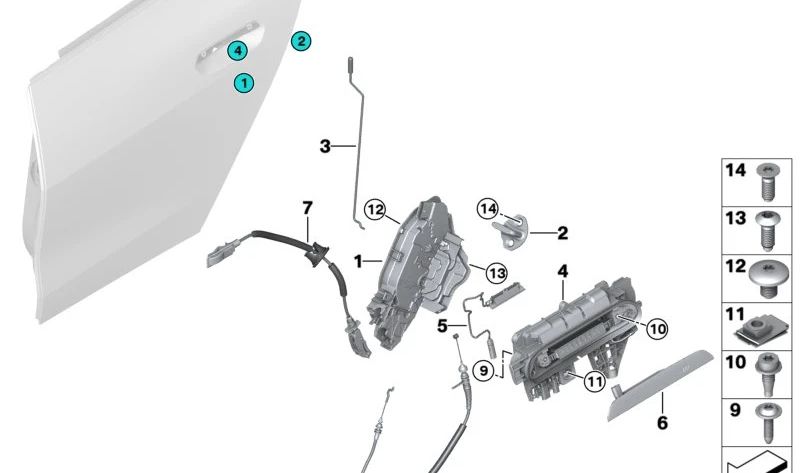 4
2
1
3
7
12
14
2
1
13
4
5
10
9
11
6
14
13
12
11
10
9