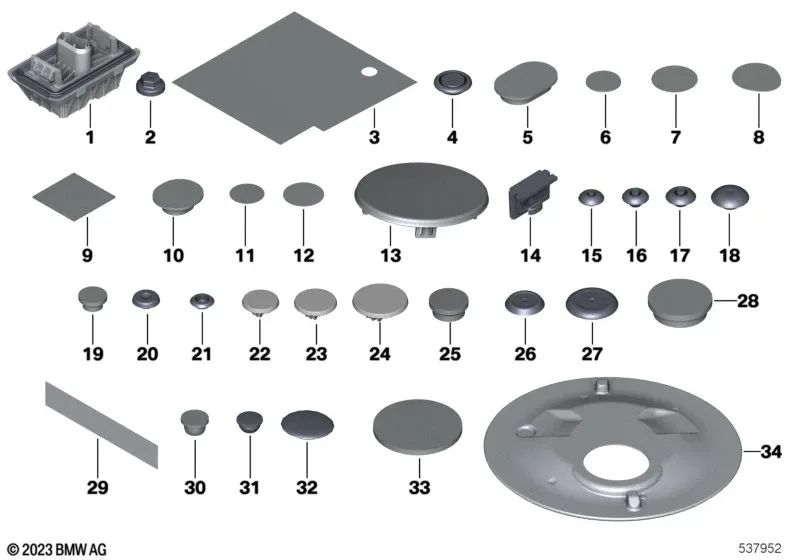 1 2 3 4 5 6 7 8

9 10 11 12 13 14 15 16 17 18

19 20 21 22 23 24 25 26 27 28

29 30 31 32 33 34

© 2023 BMW AG

537952