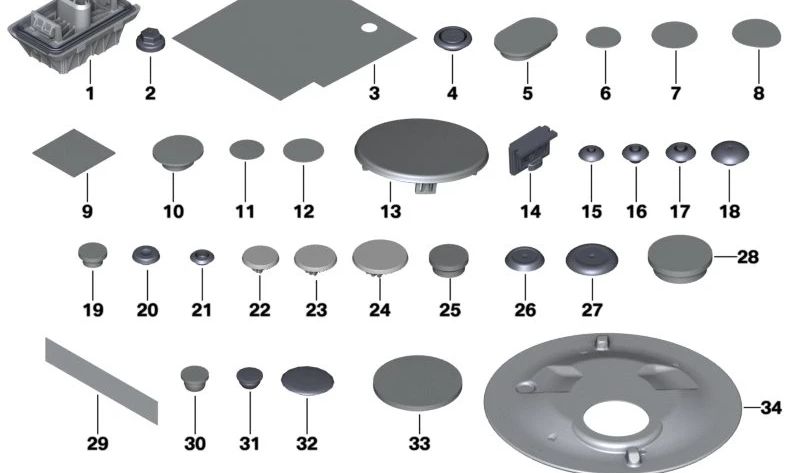 1 2 3 4 5 6 7 8

9 10 11 12 13 14 15 16 17 18

19 20 21 22 23 24 25 26 27 28

29 30 31 32 33 34