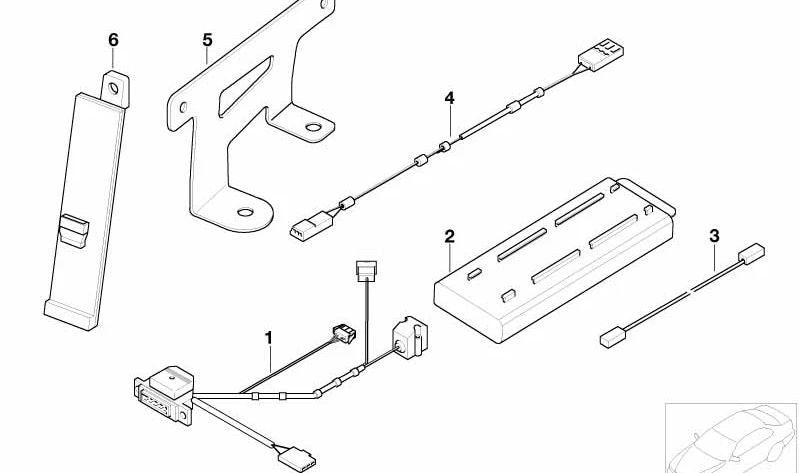 6
5
4
2
3
1