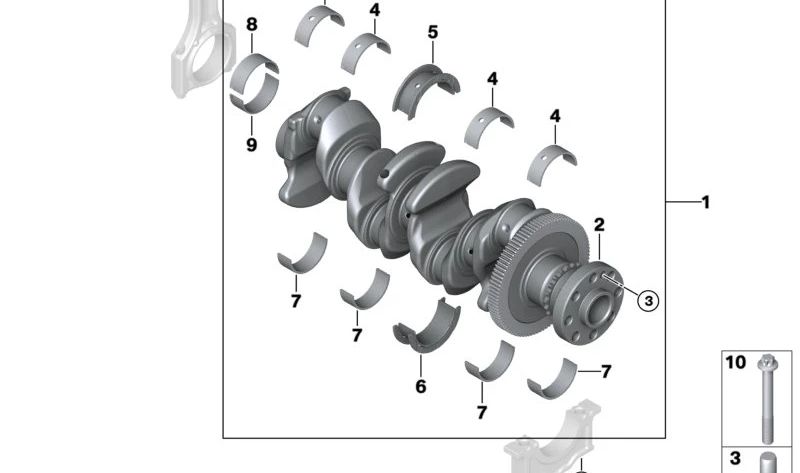 8
4
5
4
4
9
1
2
3
7
7
6
7
7
10
3