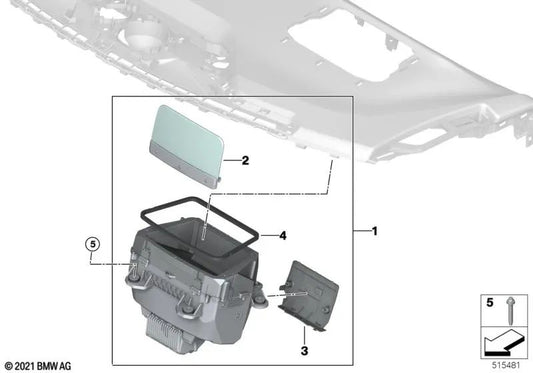 2
4
1
5
3
5
© 2021 BMW AG
515481