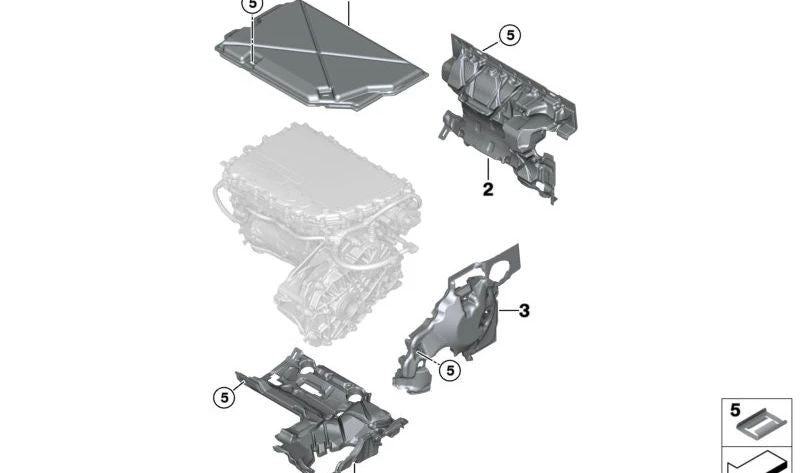 5
5
2
3
5
5
5