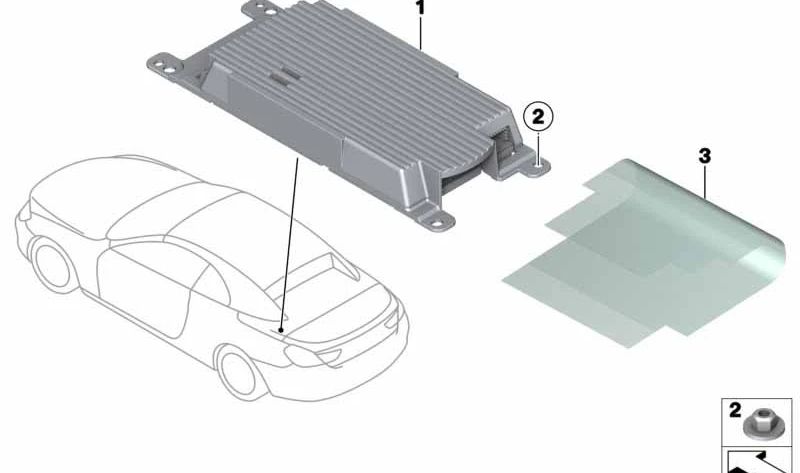 1
2
3
2