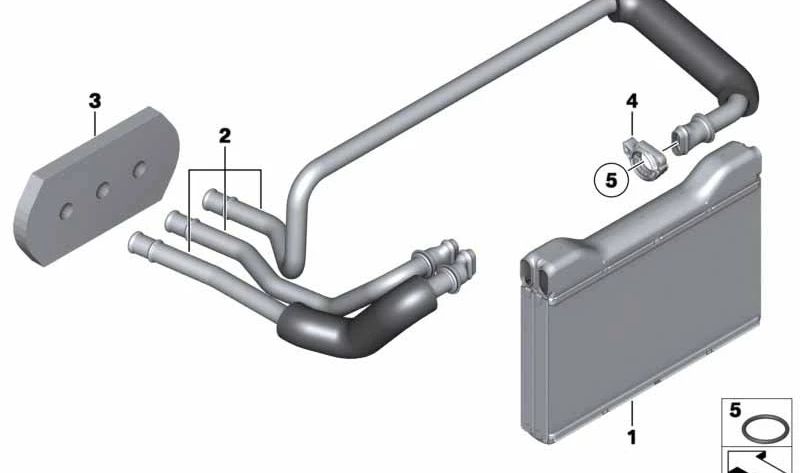 3
2
4
5
1
5