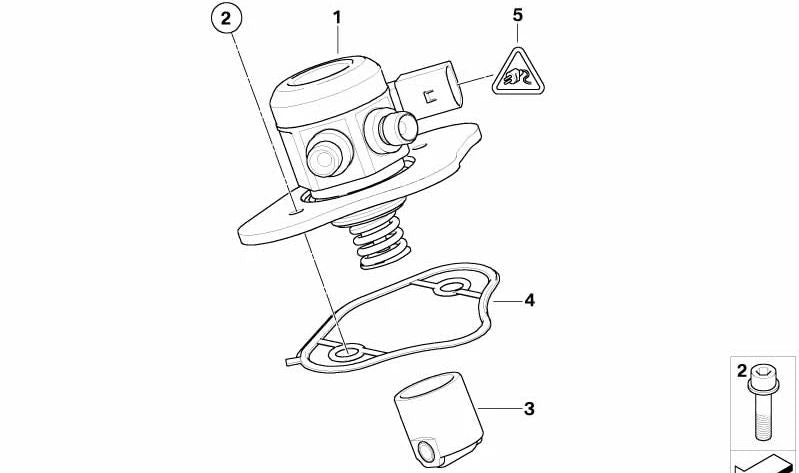 2
1
5
4
3
2