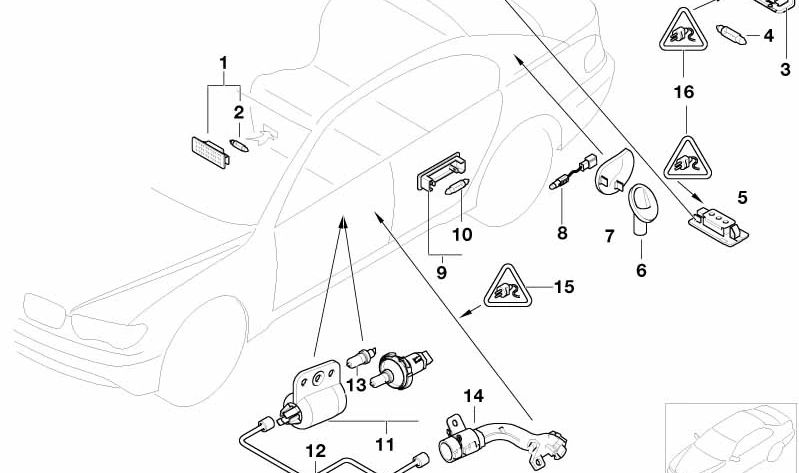 1
2
4
3
16
5
10
8
7
6
9
15
13
14
11
12