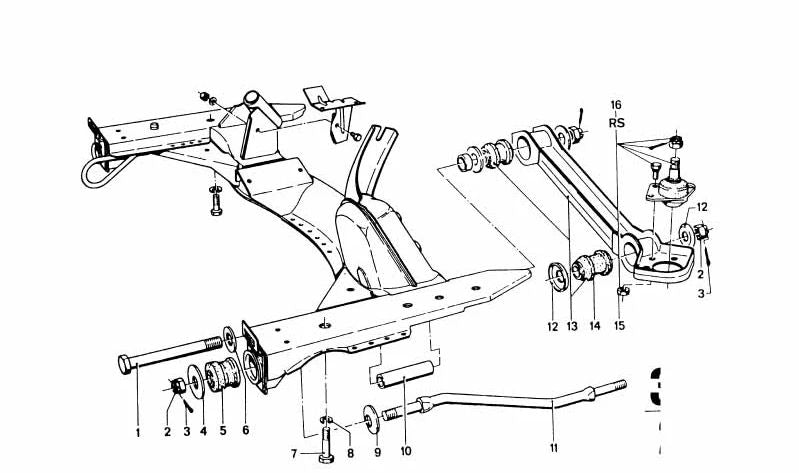 16
RS
12
2
3
12
13
14
15
1
2
3
4
5
6
7
8
9
10
11