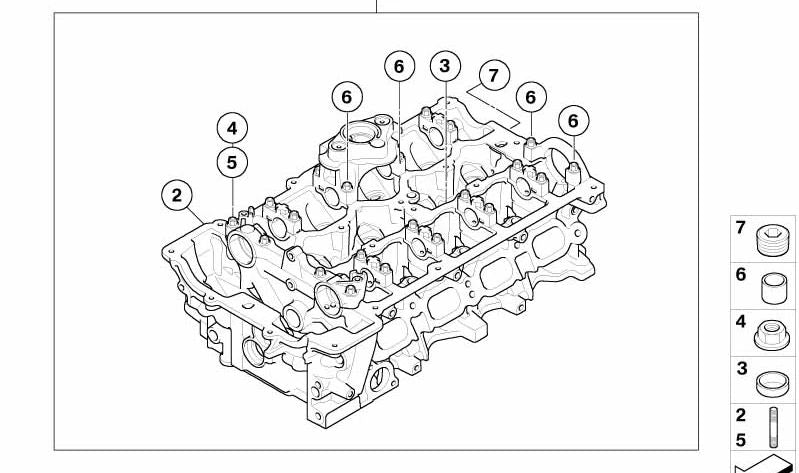 6
3
7
6
6
6
4
5
2
7
6
4
3
2
5