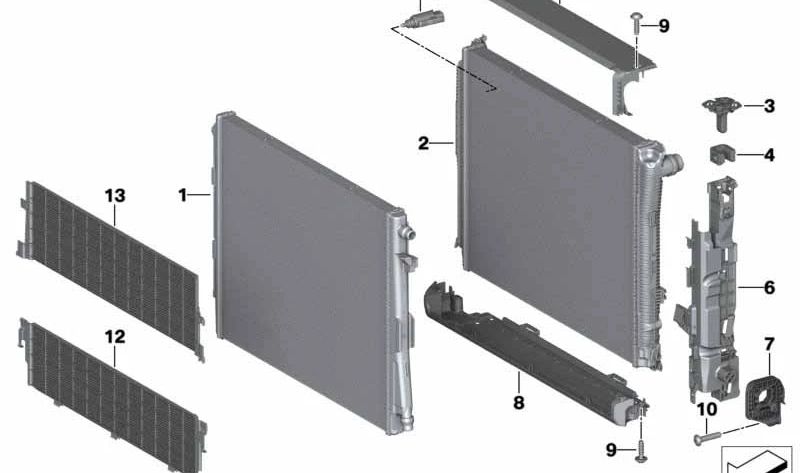 9
3
2
4
13
1
6
12
7
8
10
9