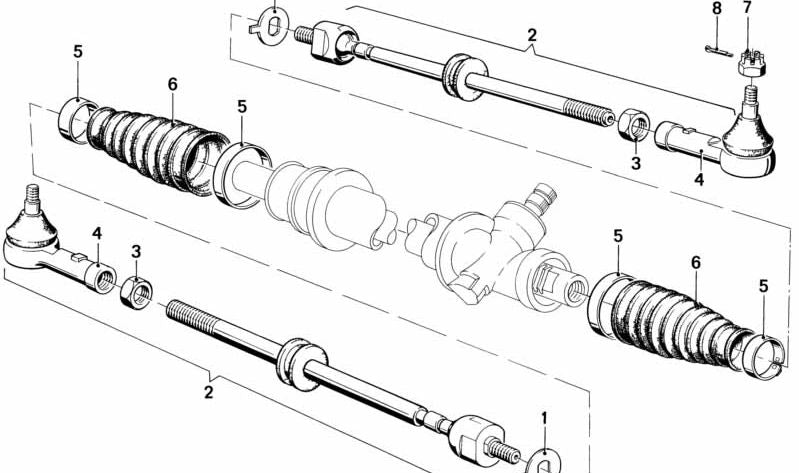 8
7
2
5
6
5
3
4
4
3
5
6
5
2
1