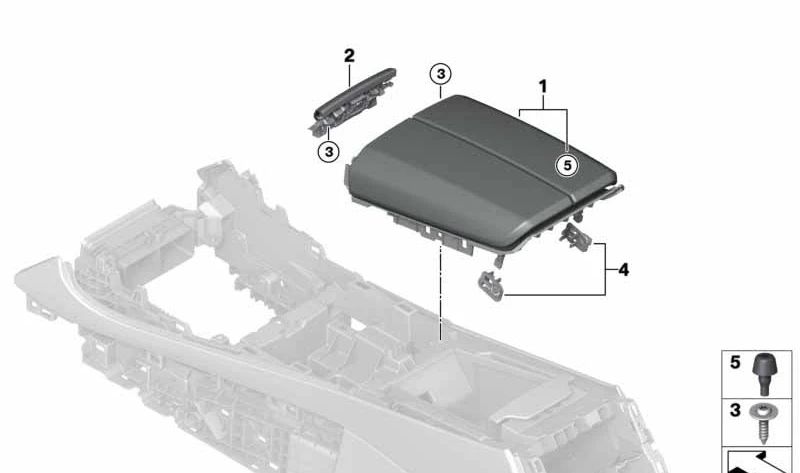 2
3
1
3
5
4
5
3