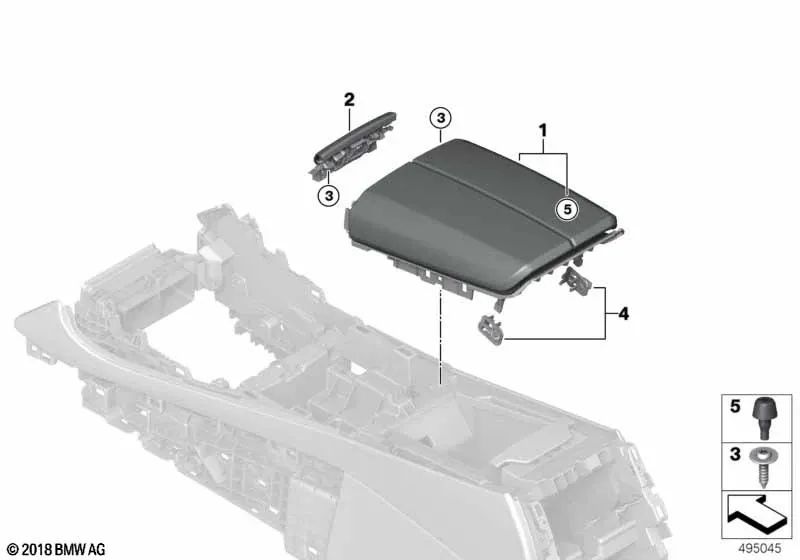 2
3
1
3
5
4
5
3
© 2018 BMW AG
495045