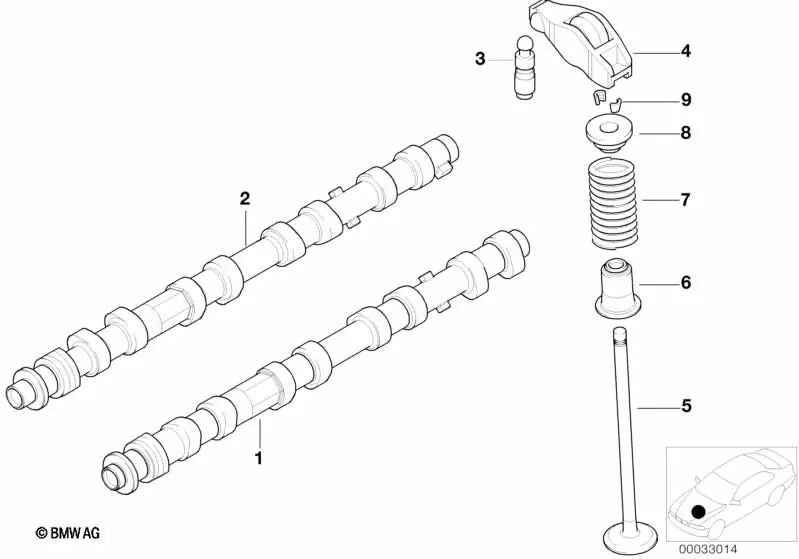 3
4
9
8
2
7
6
5
1
© BMW AG
00033014