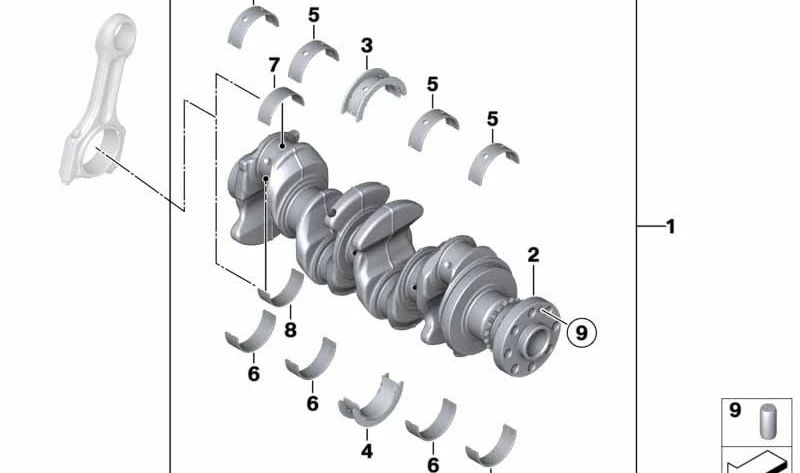 5
3
7
5
5
1
2
9
8
6
6
4
6
9