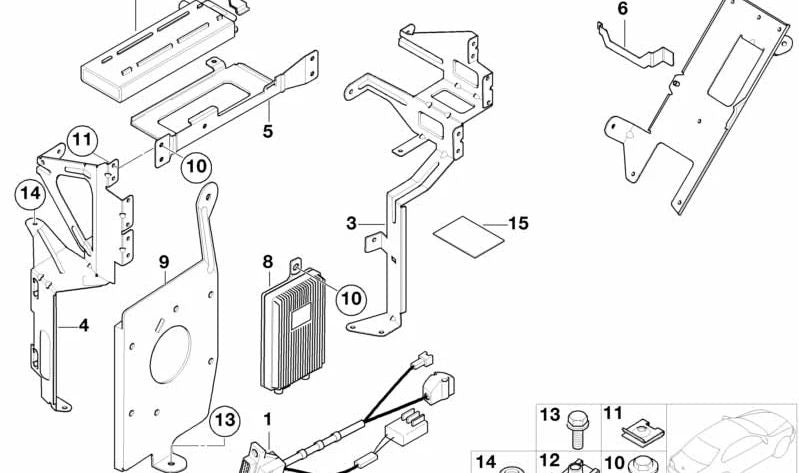 6
5
11
10
14
3
15
9
8
10
4
13
1
13
11
14
12
10