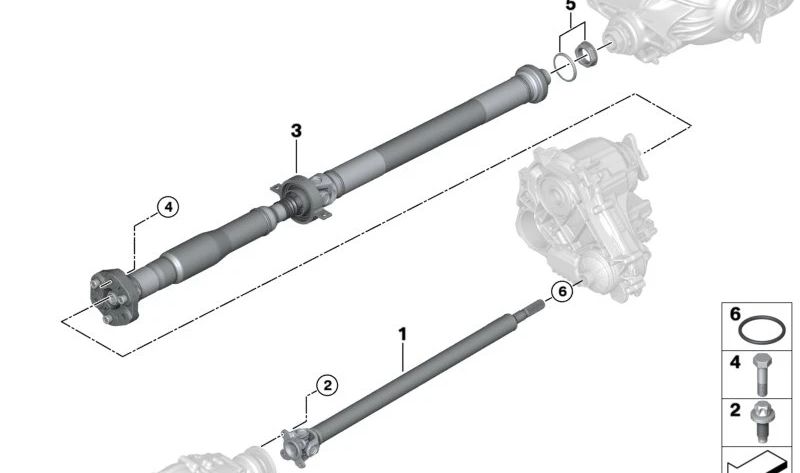 5
3
4
6
1
2
6
4
2